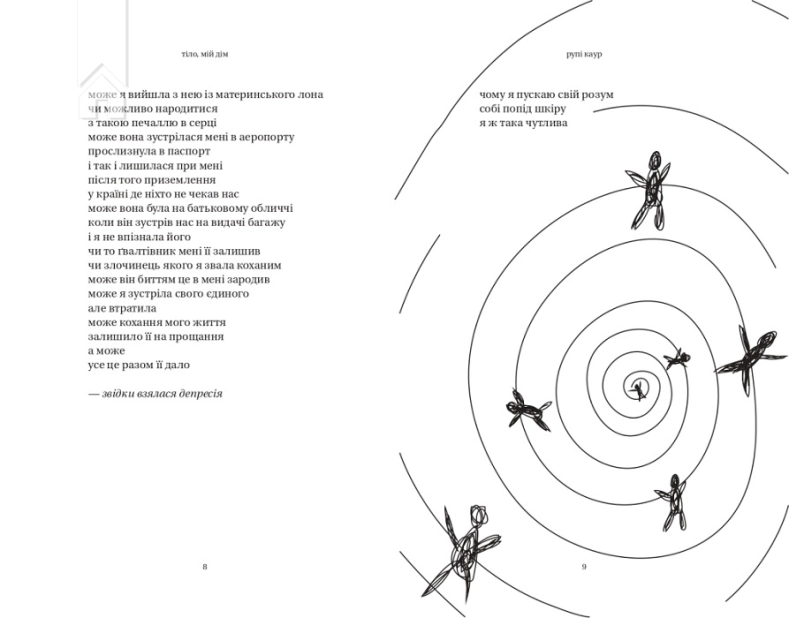 тіло, мій дім

може я вийшла з нею із материнського лона
чи можливо народитися
з такою печаллю в серці
може вона зустрілася мені в аеропорту
прослизнула в паспорт
і так і лишилася при мені
після того приземлення
у країні де ніхто не чекав нас
може вона була на батьковому обличчі
коли він зустрів нас на видачі багажу
і я не впізнала його
чи то ґвалтівник мені її залишив
чи злочинець якого я звала коханим
може він биттям це в мені зародив
може я зустріла свого єдиного
але втратила
може кохання мого життя
залишило її на прощання
а може
усе це разом її дало

— звідки взялася депресія

8

рупі каур

чому я пускаю свій розум
собі попід шкіру
я ж така чутлива

9